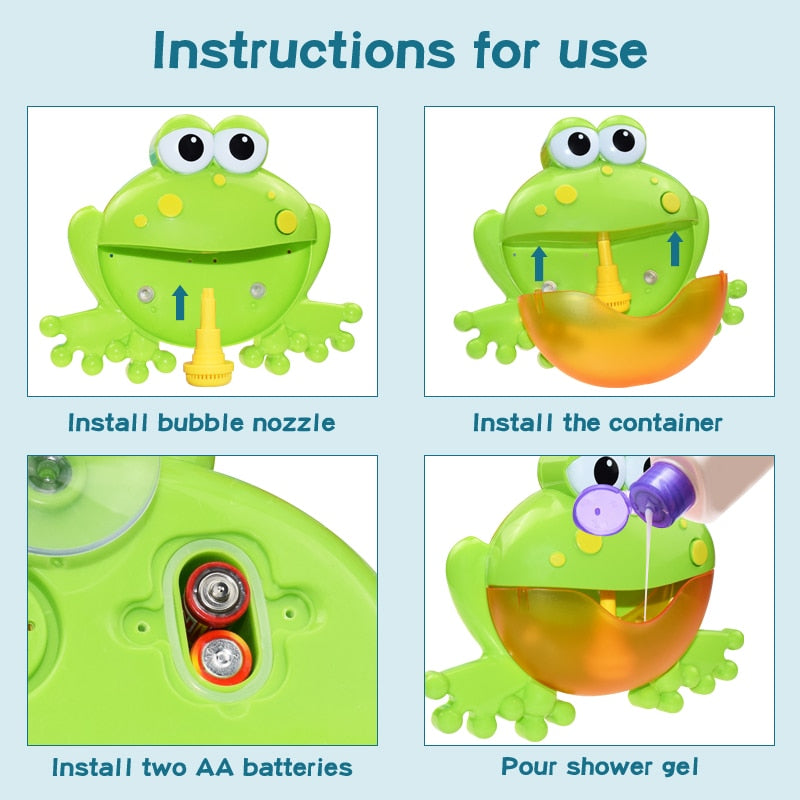 Instructions for use

Install bubble nozzle

Install the container

Install two AA batteries

Pour shower gel